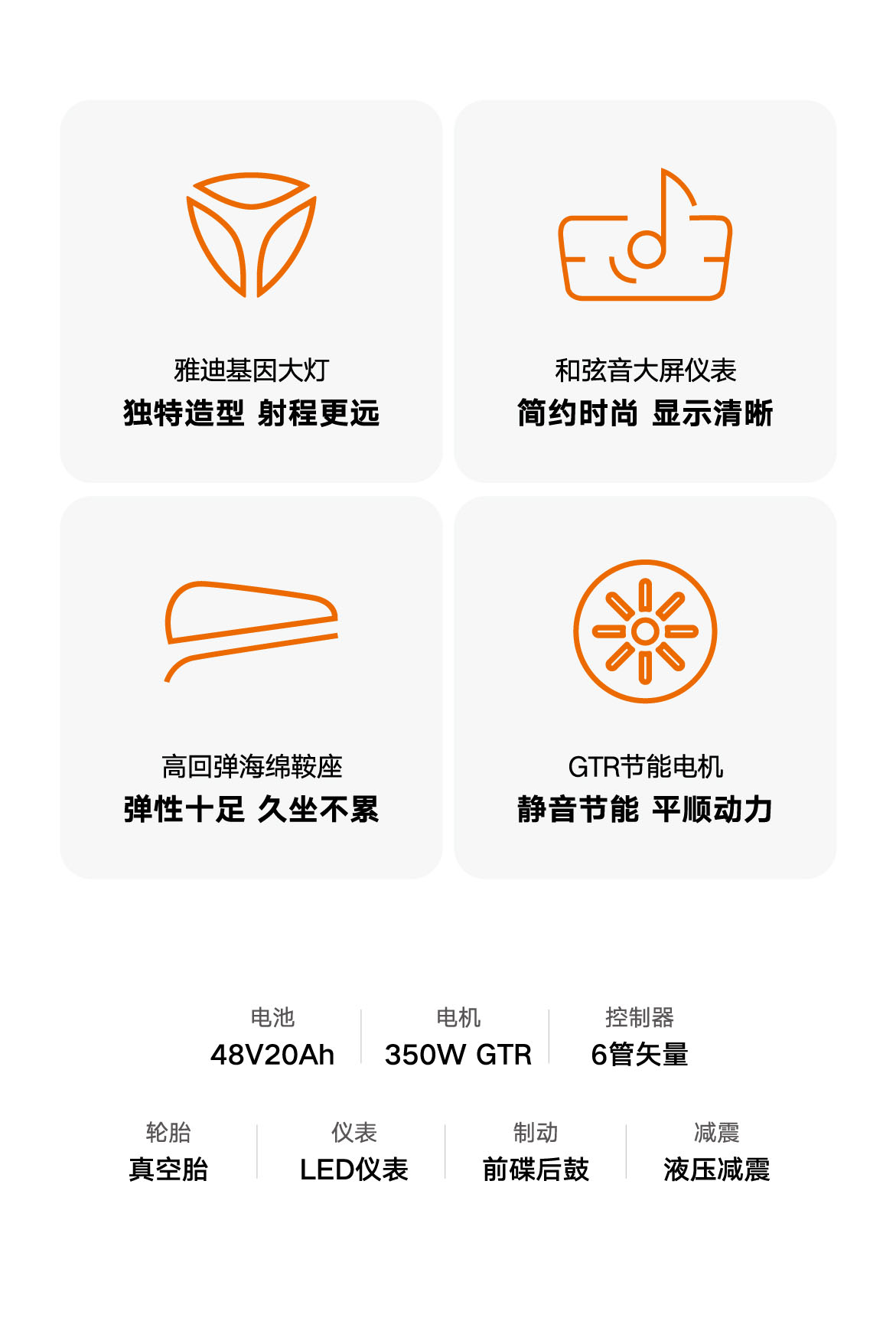 雅迪基因大灯
独特造型 射程更远

和弦音大屏仪表
简约时尚 显示清晰

高回弹海绵鞍座
弹性十足 久坐不累

GTR节能电机
静音节能 平顺动力

电池
48V20Ah

电机
350W GTR

控制器
6管矢量

轮胎
真空胎

仪表
LED仪表

制动
前碟后鼓

减震
液压减震