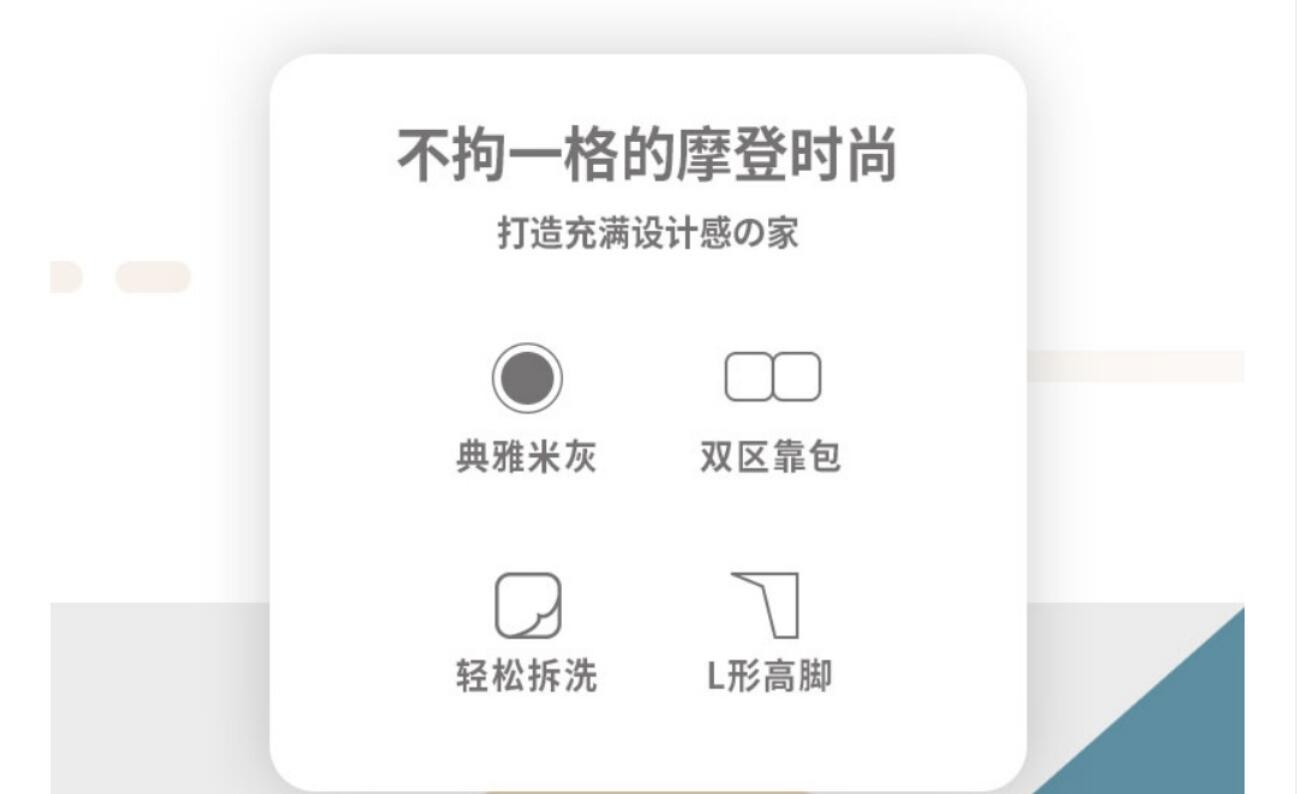 不拘一格的摩登时尚

打造充满设计感の家

典雅米灰 双区靠包

轻松拆洗 L形高脚