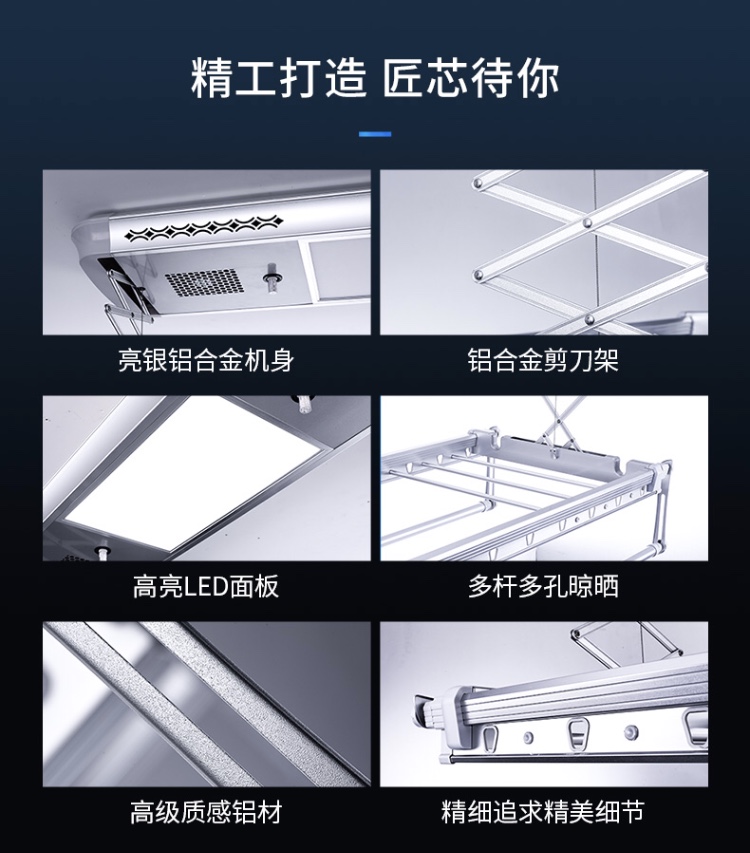 精工打造 匠芯待你

亮银铝合金机身

铝合金剪刀架

高亮LED面板

多杆多孔晾晒

高级质感铝材

精细追求精美细节