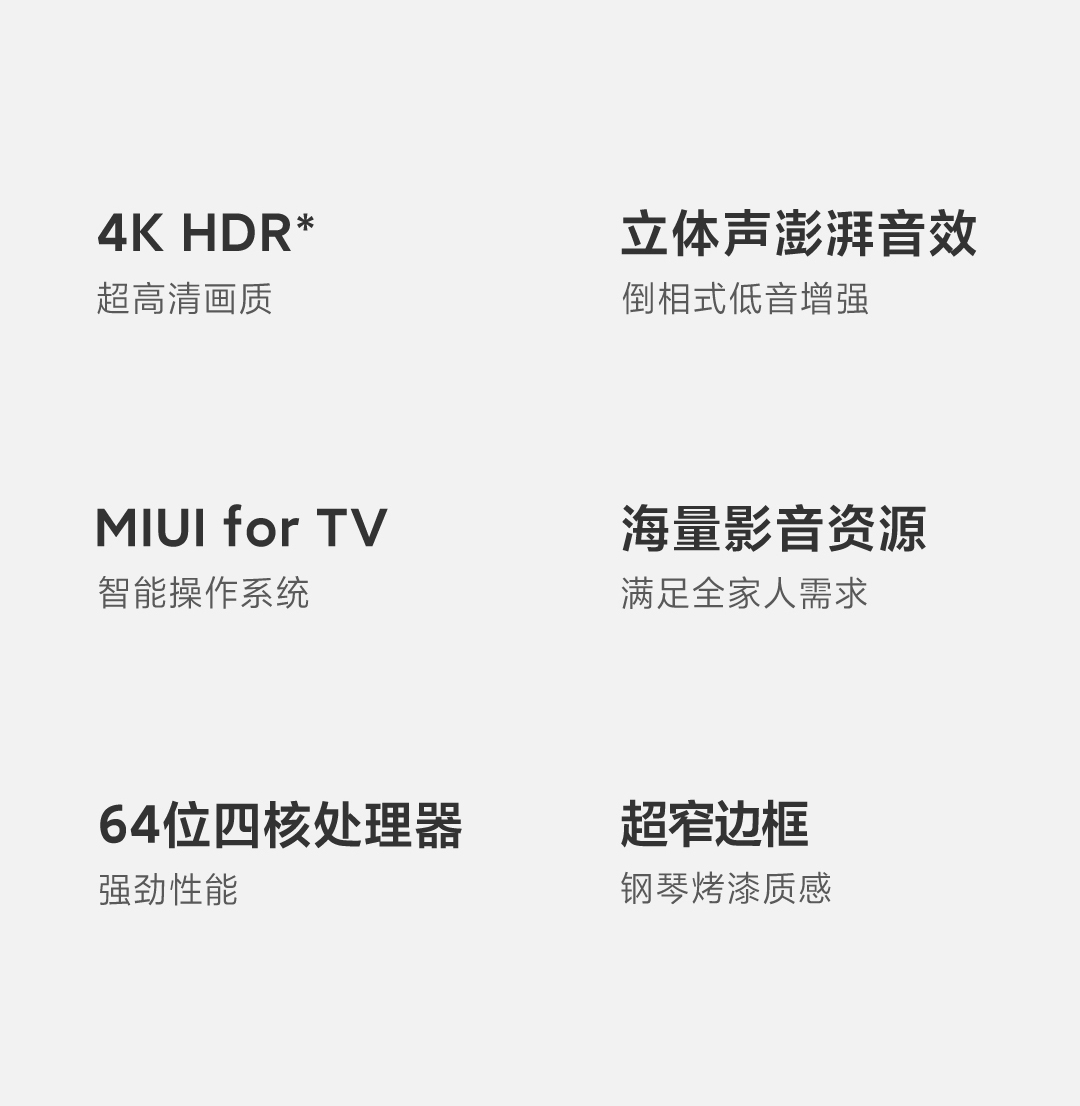 4K HDR*
超高清画质

MIUI for TV
智能操作系统

64位四核处理器
强劲性能

立体声澎湃音效
倒相式低音增强

海量影音资源
满足全家人需求

超窄边框
钢琴烤漆质感