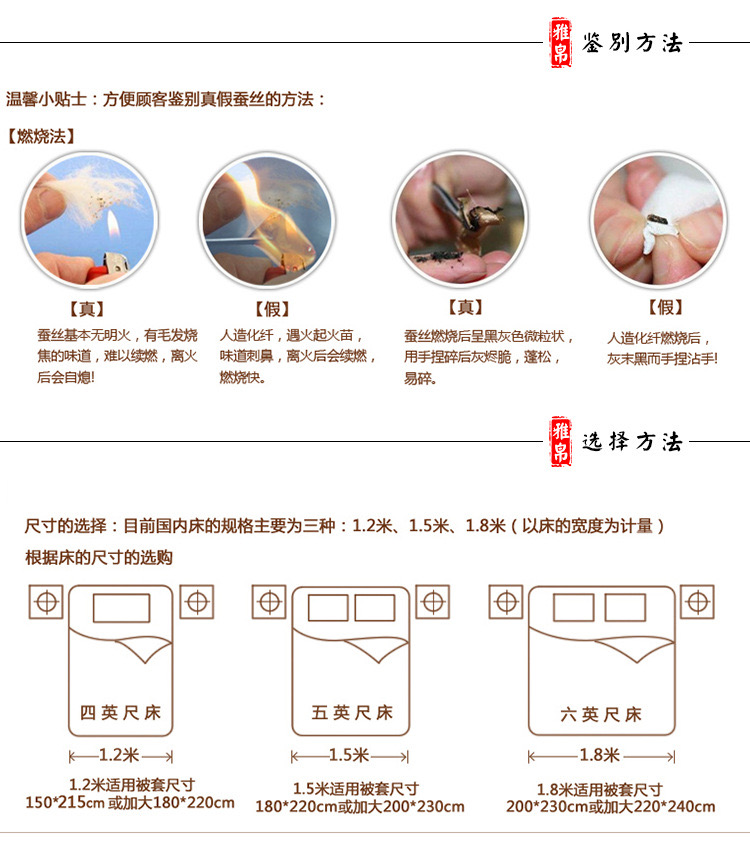 雅帛 鉴别方法

温馨小贴士：方便顾客鉴别真假蚕丝的方法：

【燃烧法】

【真】
蚕丝基本无明火，有毛发烧焦的味道，难以续燃，离火后会自熄！

【假】
人造化纤，遇火起火苗，味道刺鼻，离火后会续燃，燃烧快。

【真】
蚕丝燃烧后呈黑灰色微粒状，用手捏碎后灰烬脆，蓬松，易碎。

【假】
人造化纤燃烧后，灰末黑而手捏沾手！

雅帛 选择方法

尺寸的选择：目前国内床的规格主要为三种：1.2米、1.5米、1.8米（以床的宽度为计量）

根据床的尺寸的选购

四英尺床
1.2米
1.2米适用被套尺寸
150*215cm 或加大180*220cm

五英尺床
1.5米
1.5米适用被套尺寸
180*220cm或加大200*230cm

六英尺床
1.8米
1.8米适用被套尺寸
200*230cm或加大220*240cm