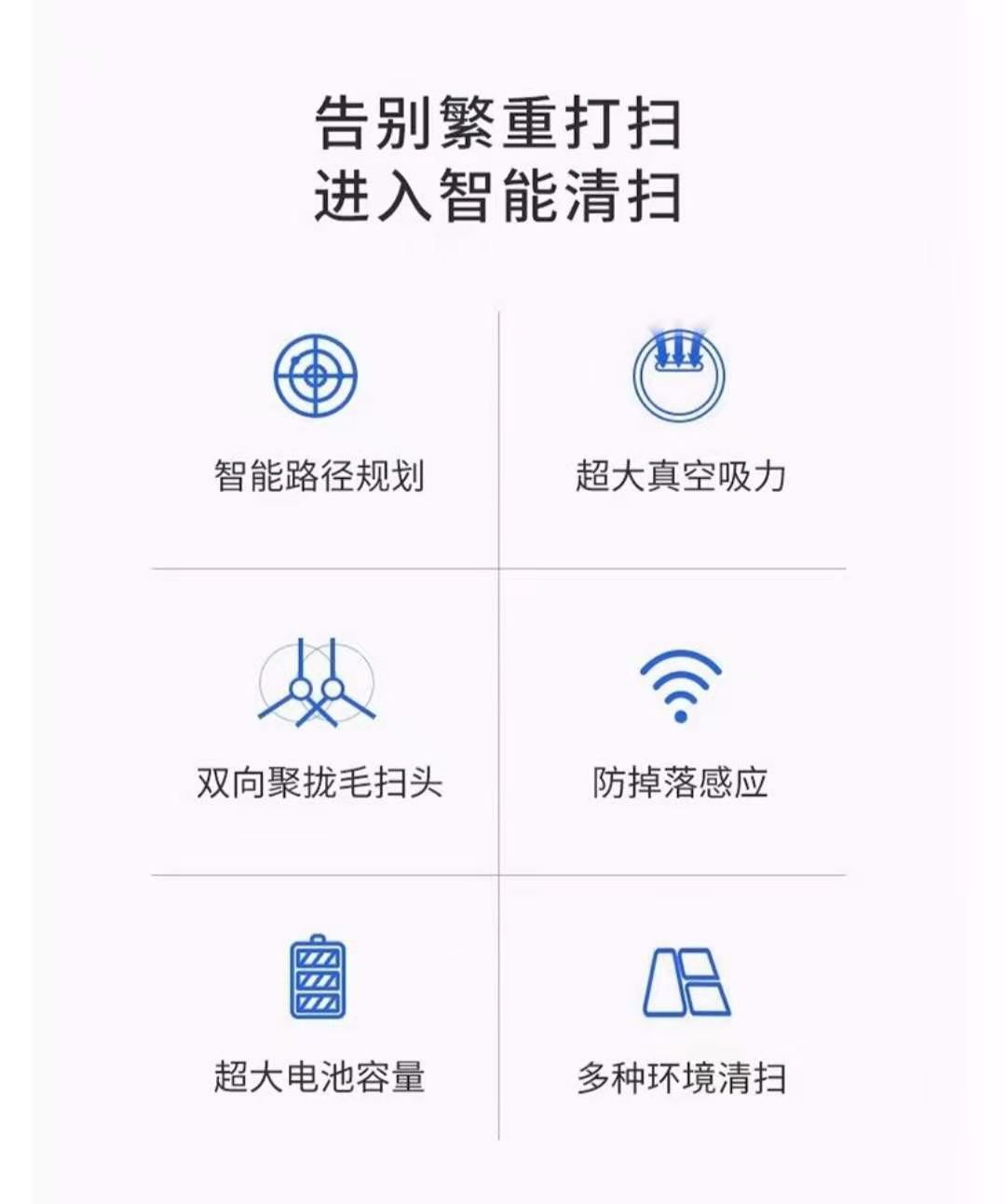 告别繁重打扫
进入智能清扫

智能路径规划

超大真空吸力

双向聚拢毛扫头

防掉落感应

超大电池容量

多种环境清扫