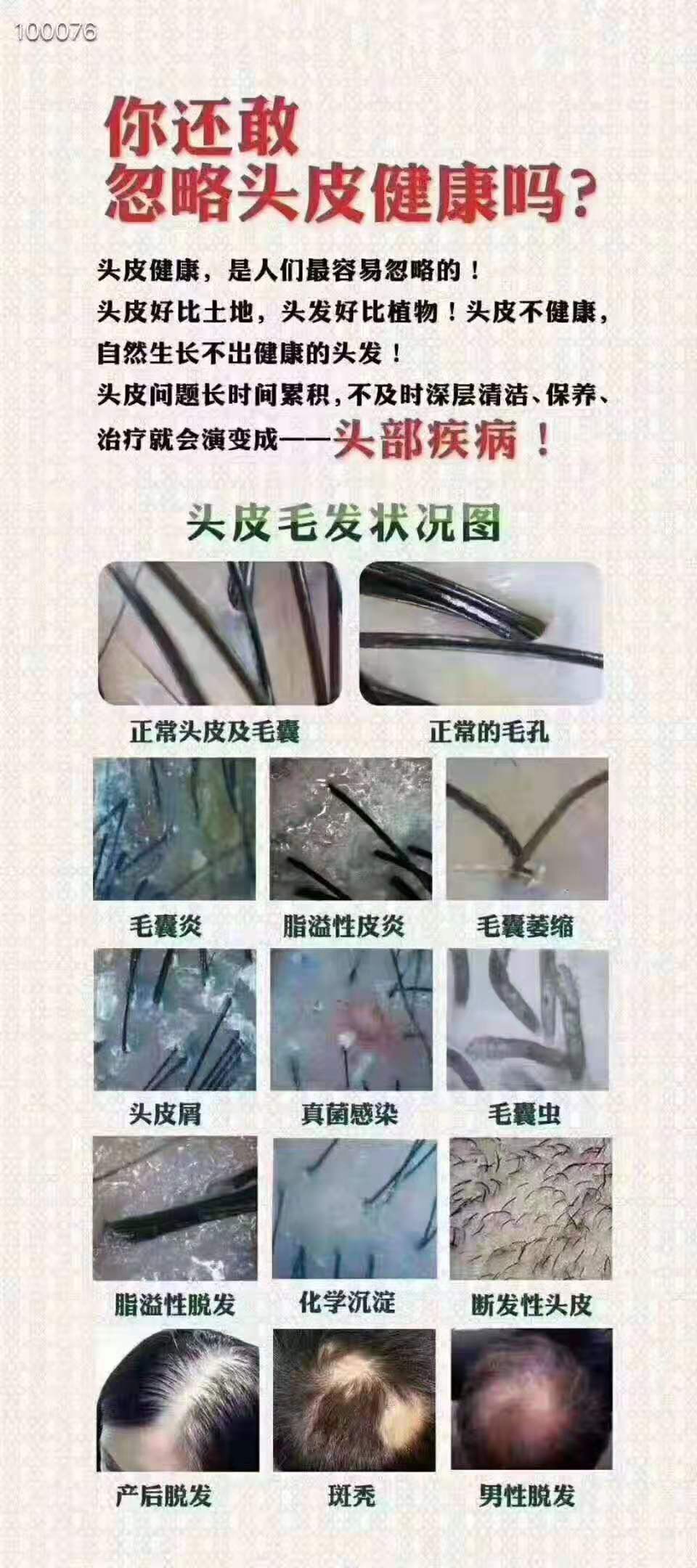 100076

你还敢
忽略头皮健康吗?

头皮健康，是人们最容易忽略的！
头皮好比土地，头发好比植物！头皮不健康，自然生长不出健康的头发！
头皮问题长时间累积，不及时深层清洁、保养、治疗就会演变成——头部疾病！

头皮毛发状况图

正常头皮及毛囊

正常的毛孔

毛囊炎

脂溢性皮炎

毛囊萎缩

头皮屑

真菌感染

毛囊虫

脂溢性脱发

化学沉淀

断发性头皮

产后脱发

斑秃

男性脱发