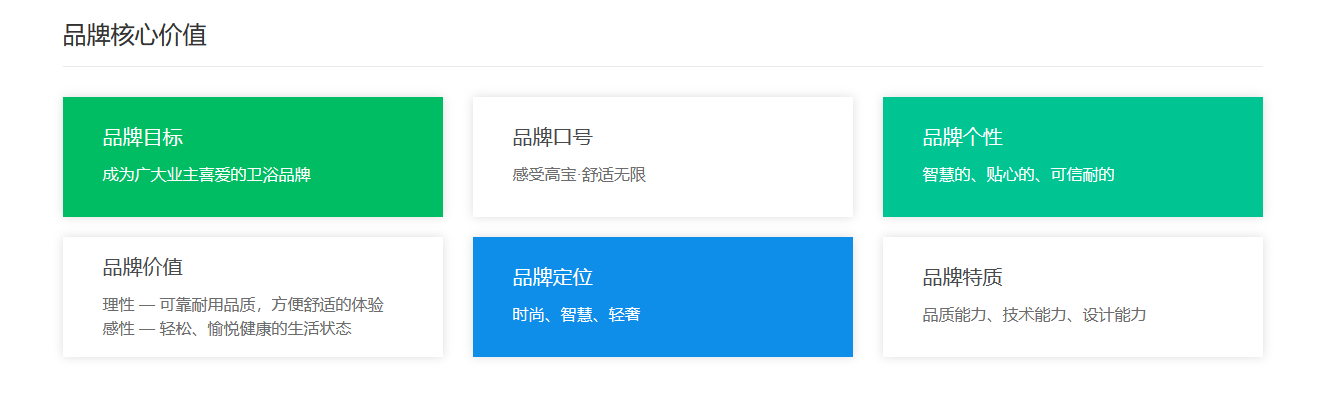 品牌核心价值

品牌目标
成为广大业主喜爱的卫浴品牌

品牌口号
感受高宝·舒适无限

品牌个性
智慧的、贴心的、可信耐的

品牌价值
理性 — 可靠耐用品质，方便舒适的体验
感性 — 轻松、愉悦健康的生活状态

品牌定位
时尚、智慧、轻奢

品牌特质
品质能力、技术能力、设计能力